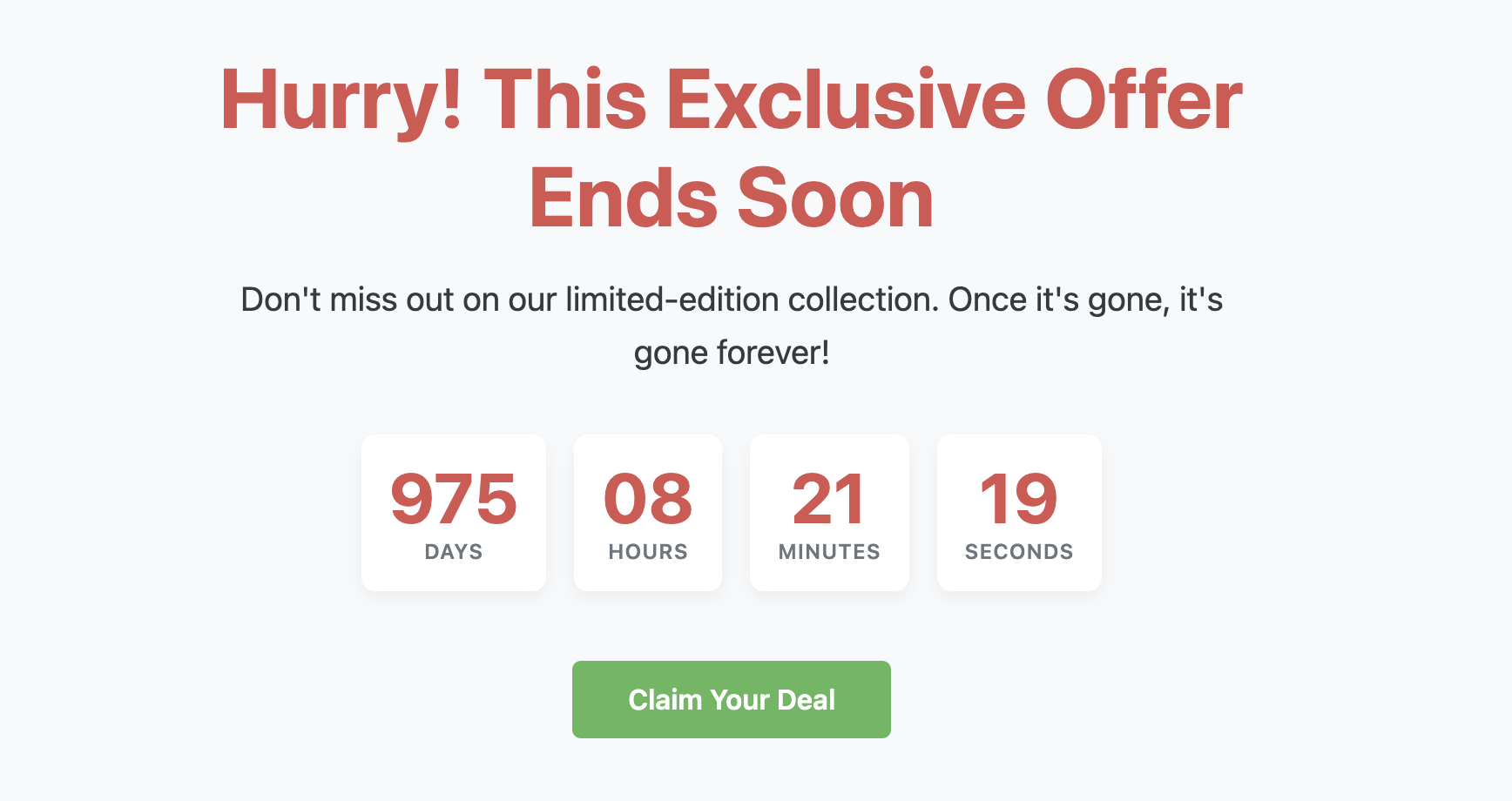 Hurry! This Exclusive Offer Ends Soon

Don't miss out on our limited-edition collection. Once it's gone, it's gone forever!

975
DAYS

08
HOURS

21
MINUTES

19
SECONDS

Claim Your Deal