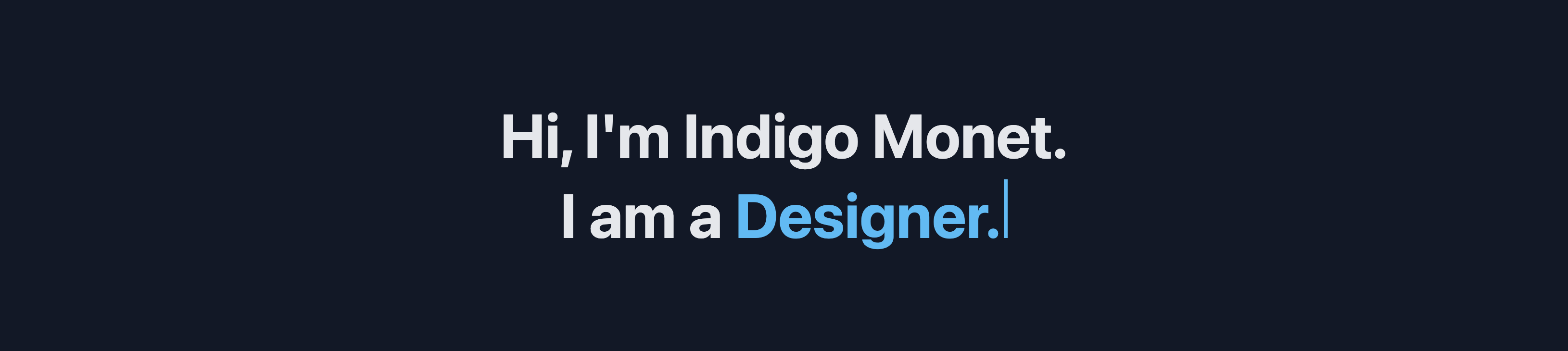 Hi, I'm Indigo Monet.
I am a Designer.